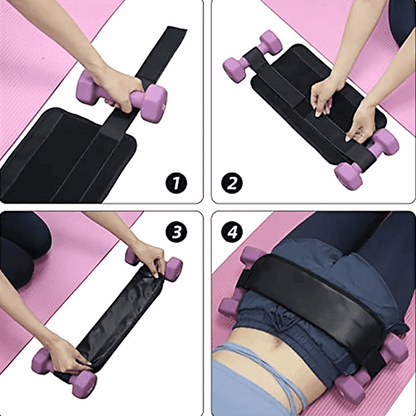 1

2

3

4