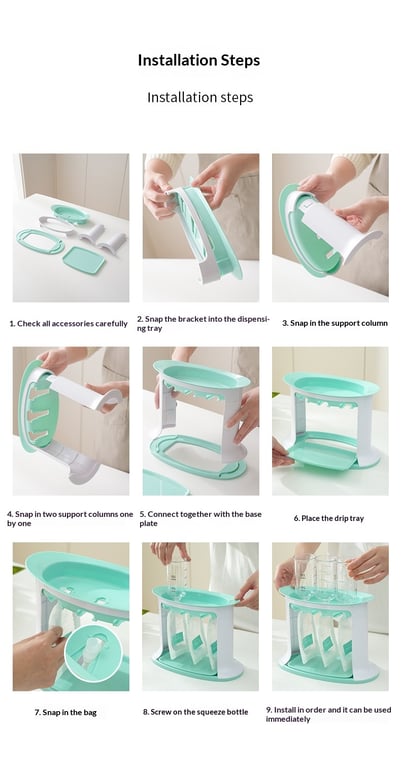 Installation Steps

Installation steps

1. Check all accessories carefully

2. Snap the bracket into the dispensing tray

3. Snap in the support column

4. Snap in two support columns one by one

5. Connect together with the base plate

6. Place the drip tray

7. Snap in the bag

8. Screw on the squeeze bottle

9. Install in order and it can be used immediately