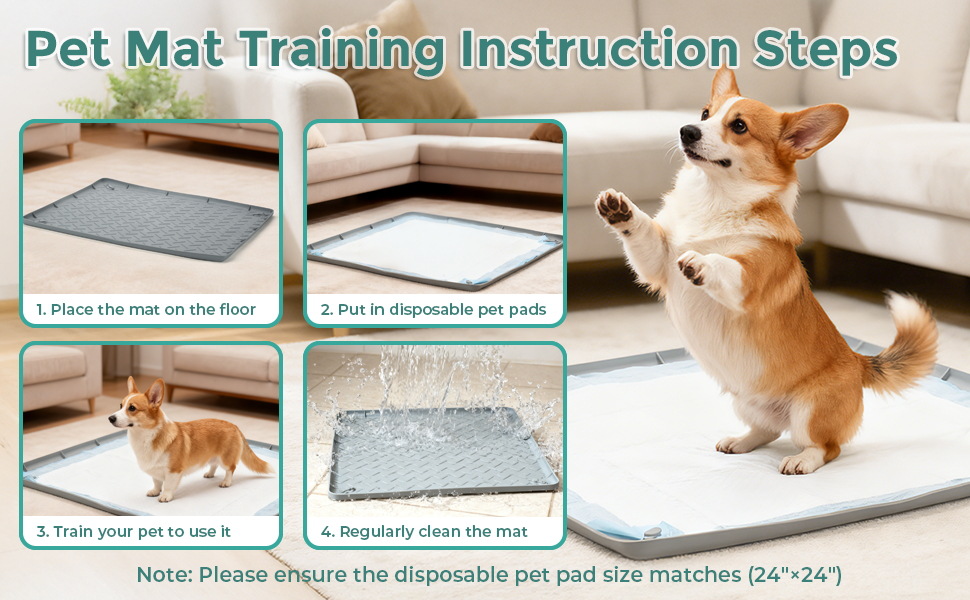 Pet Mat Training Instruction Steps

1. Place the mat on the floor

2. Put in disposable pet pads

3. Train your pet to use it

4. Regularly clean the mat

Note: Please ensure the disposable pet pad size matches (24"×24")