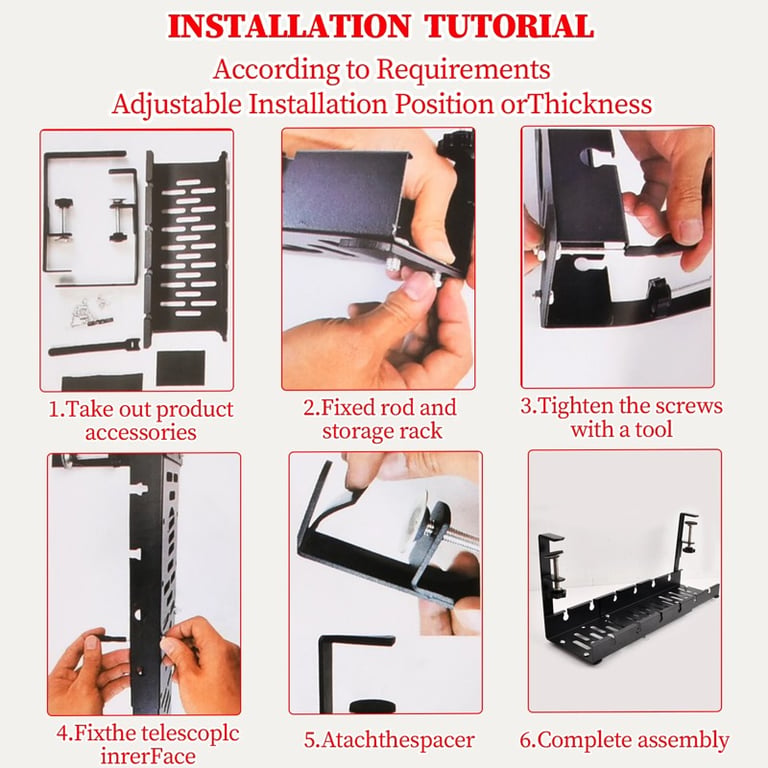 INSTALLATION TUTORIAL

According to Requirements
Adjustable Installation Position orThickness

1.Take out product accessories

2.Fixed rod and storage rack

3.Tighten the screws with a tool

4.Fixthe telescoplc inrerFace

5.Atachthespacer

6.Complete assembly