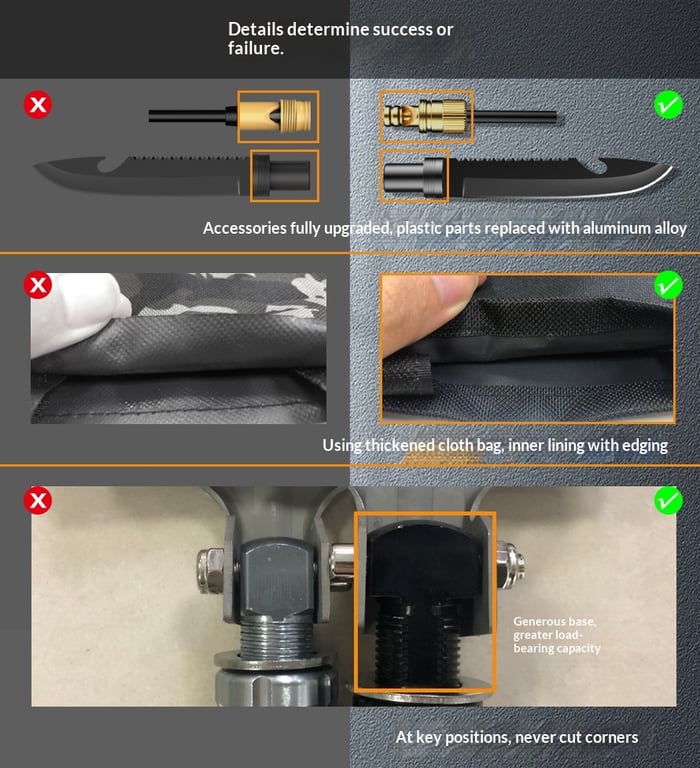 Details determine success or failure.

Accessories fully upgraded, plastic parts replaced with aluminum alloy

Using thickened cloth bag, inner lining with edging

Generous base, greater load-bearing capacity

At key positions, never cut corners